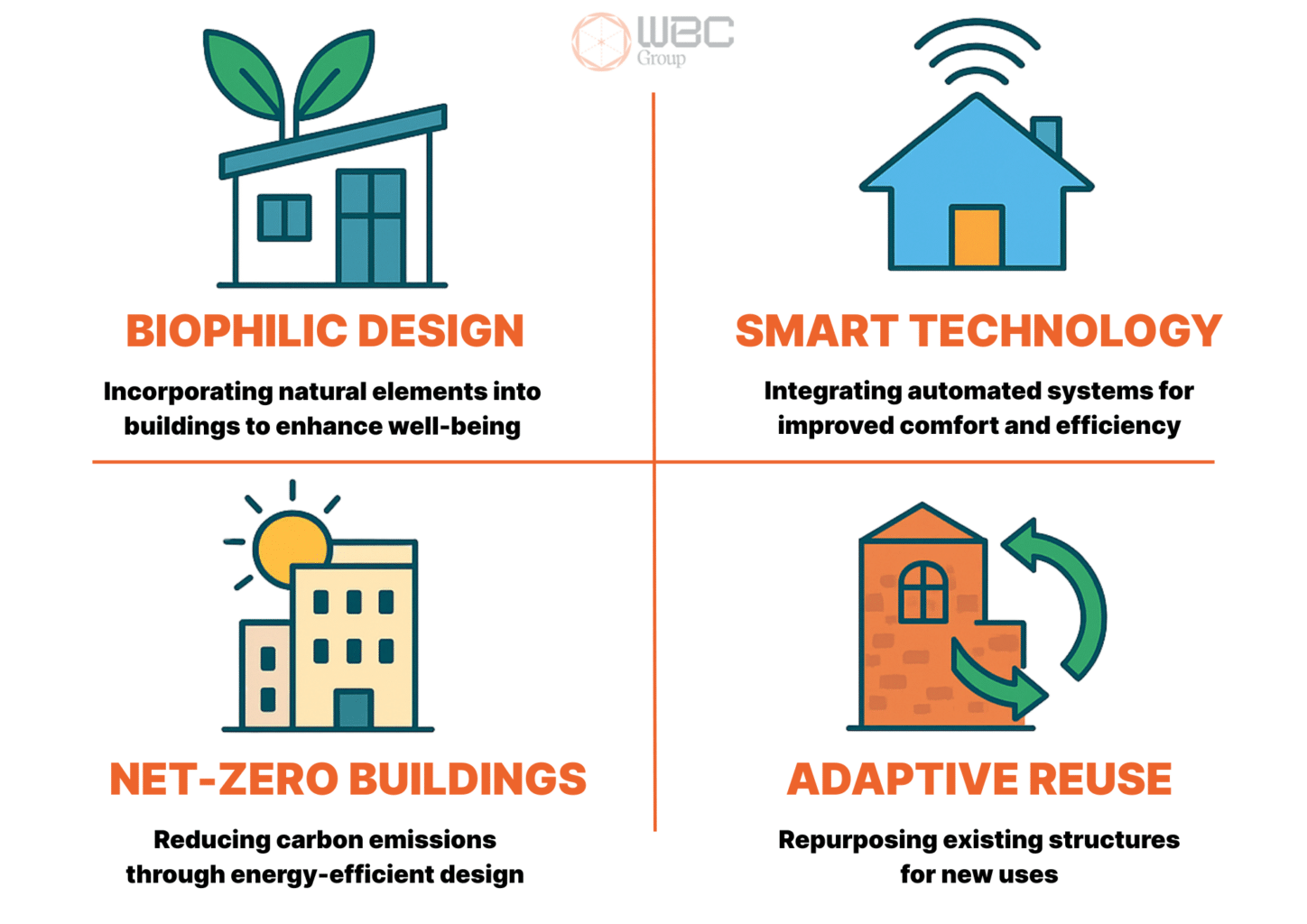 WBC Group

BIOPHILIC DESIGN

Incorporating natural elements into buildings to enhance well-being

SMART TECHNOLOGY

Integrating automated systems for improved comfort and efficiency

NET-ZERO BUILDINGS

Reducing carbon emissions through energy-efficient design

ADAPTIVE REUSE

Repurposing existing structures for new uses